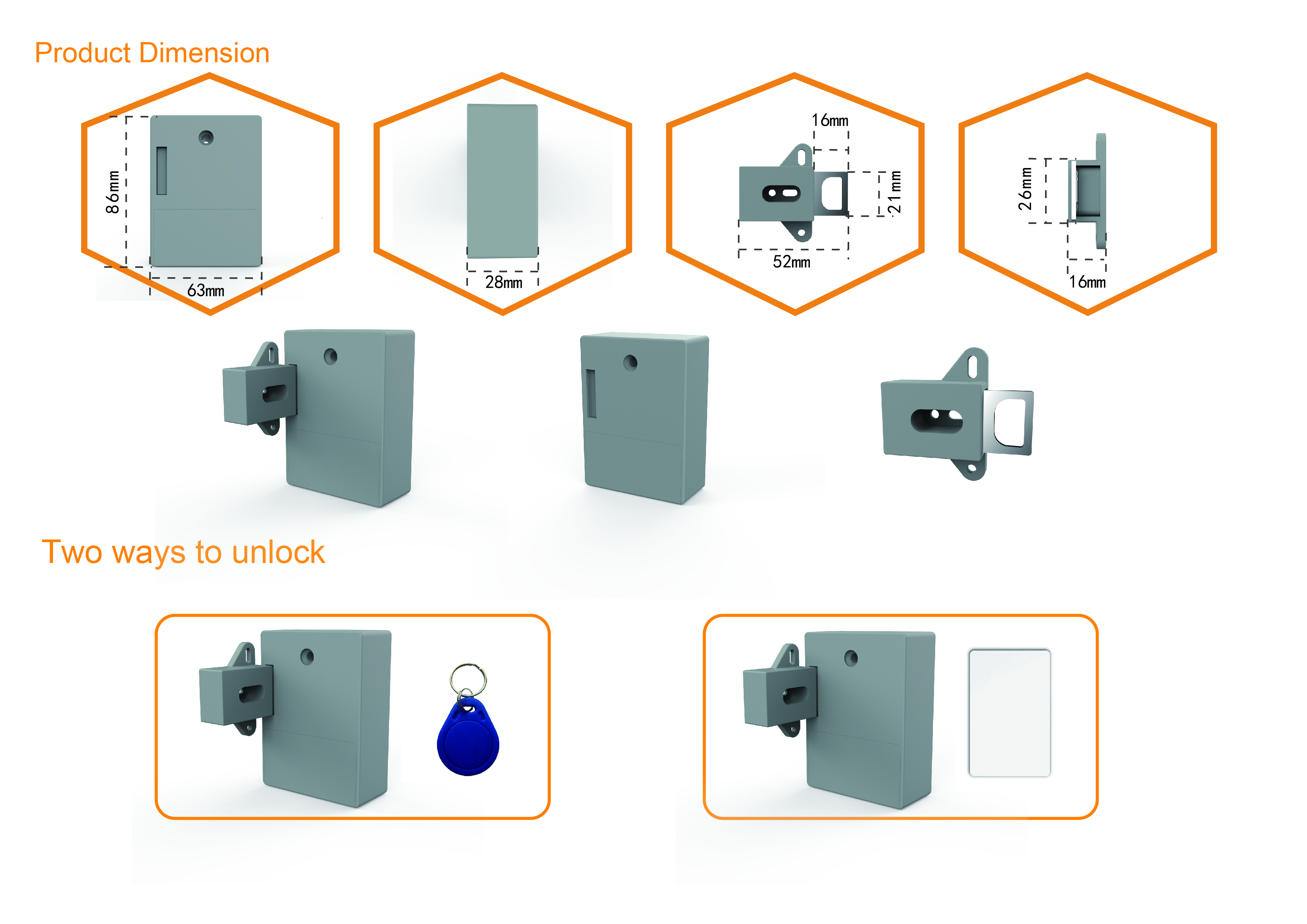 Product Dimension

86mm

63mm

28mm

16mm

21mm

52mm

26mm

16mm

Two ways to unlock