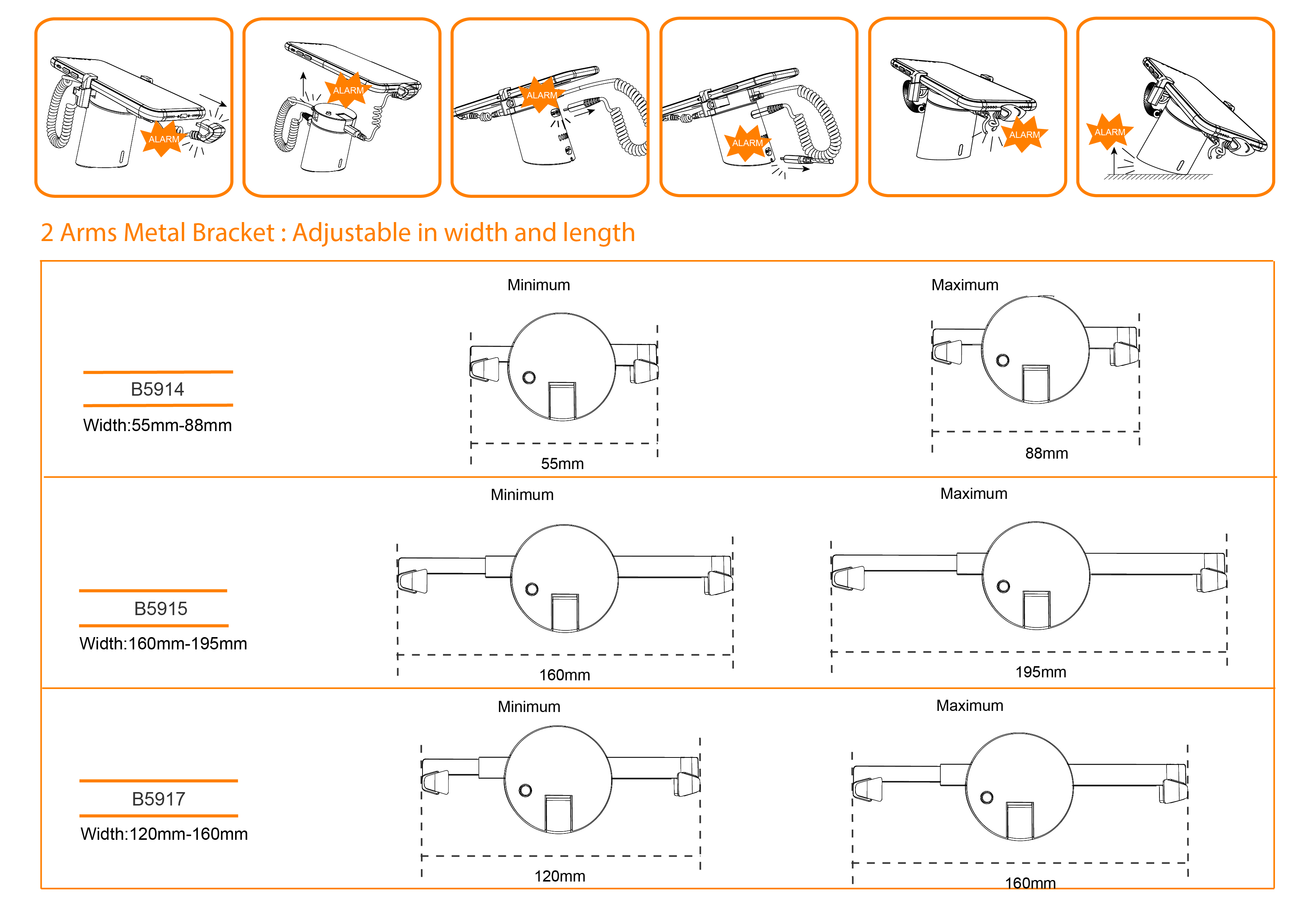 ALARM

ALARM

ALARM

ALARM

ALARM

ALARM

2 Arms Metal Bracket : Adjustable in width and length

B5914

Width:55mm-88mm

Minimum

55mm

Maximum

88mm

B5915

Width:160mm-195mm

Minimum

160mm

Maximum

195mm

B5917

Width:120mm-160mm

Minimum

120mm

Maximum

160mm