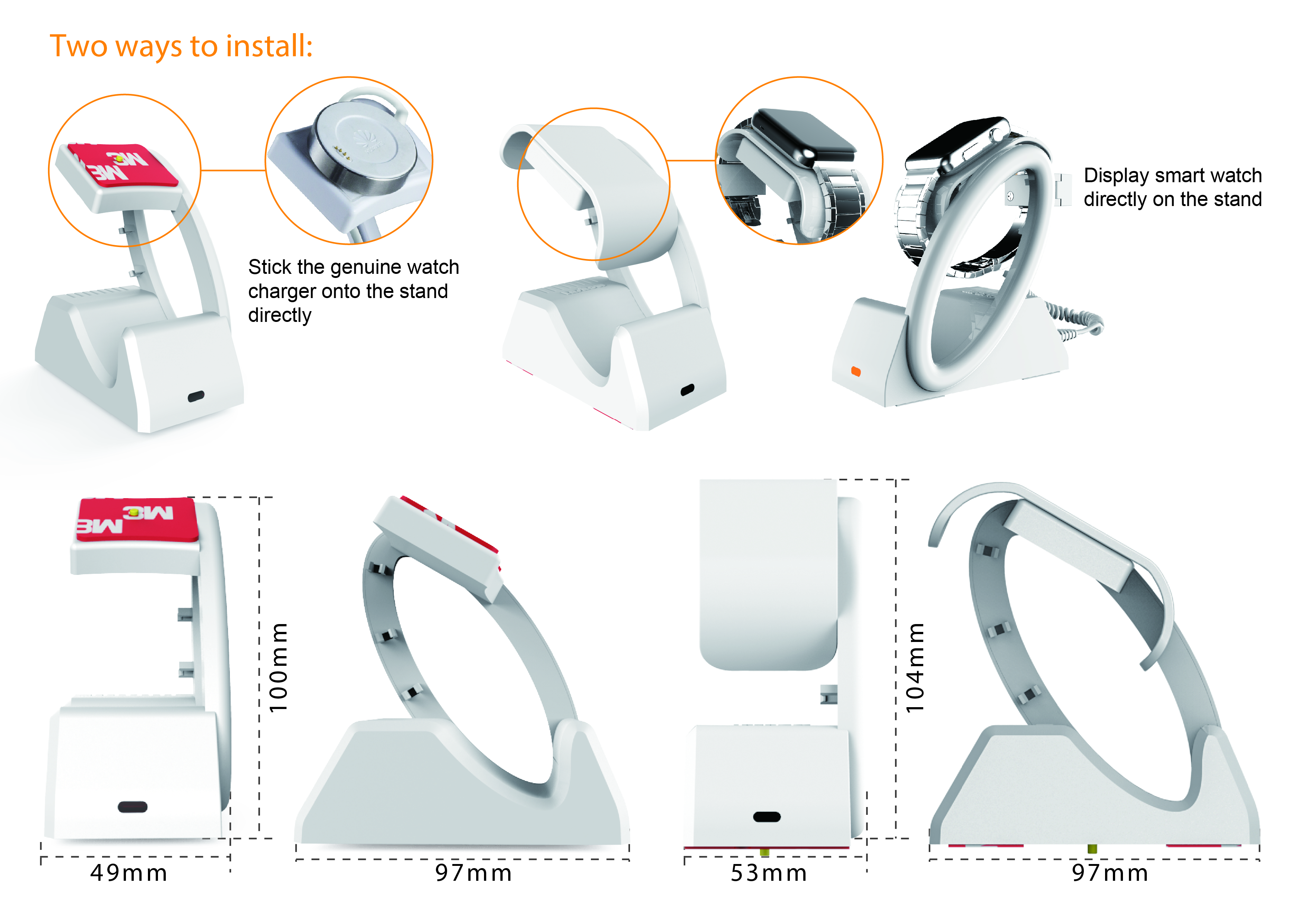 Two ways to install:

3M 3M

Stick the genuine watch charger onto the stand directly

Display smart watch directly on the stand

3M 3M

100mm

49mm

97mm

104mm

53mm

97mm