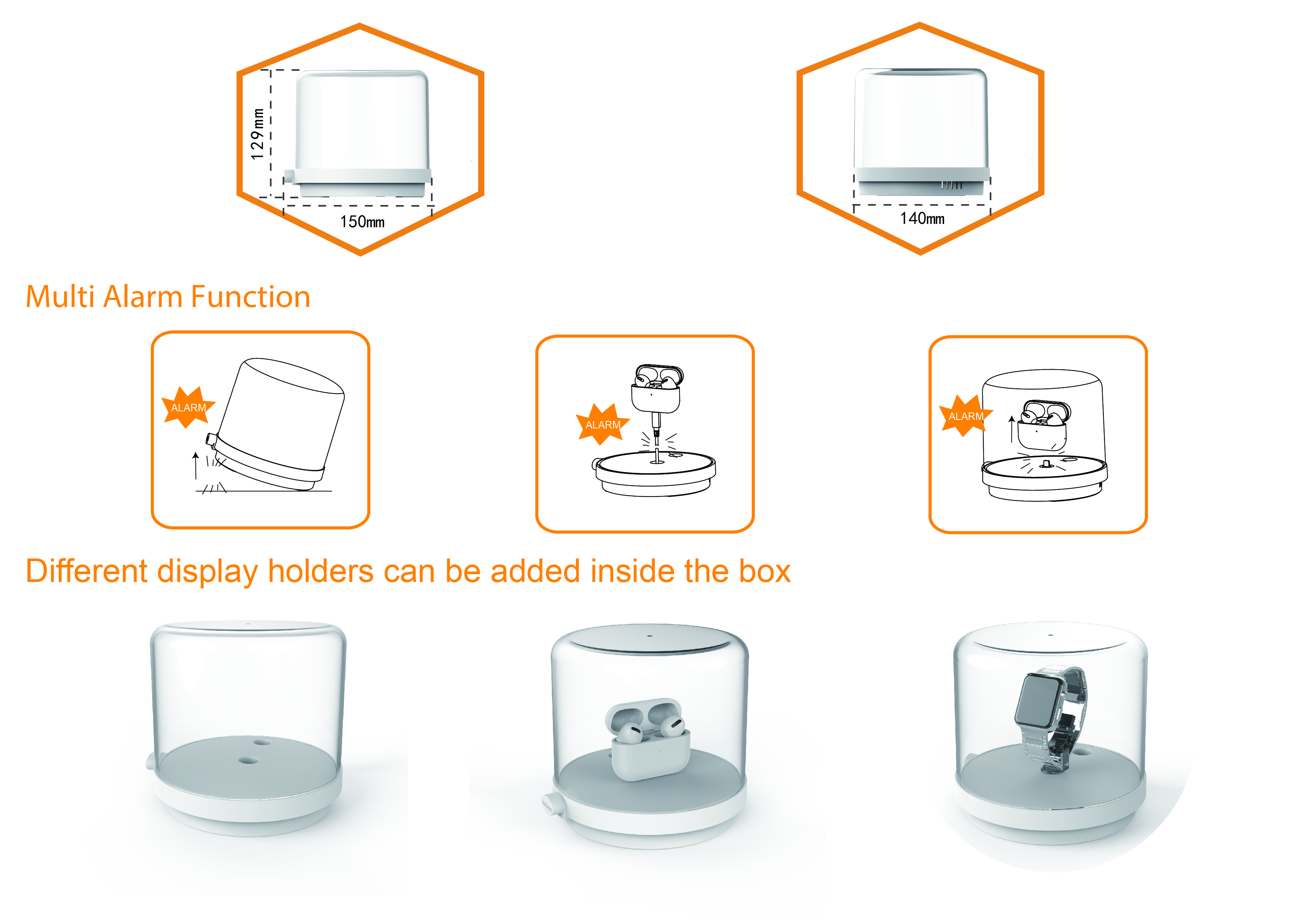 129mm

150mm

140mm

Multi Alarm Function

ALARM

ALARM

ALARM

Different display holders can be added inside the box