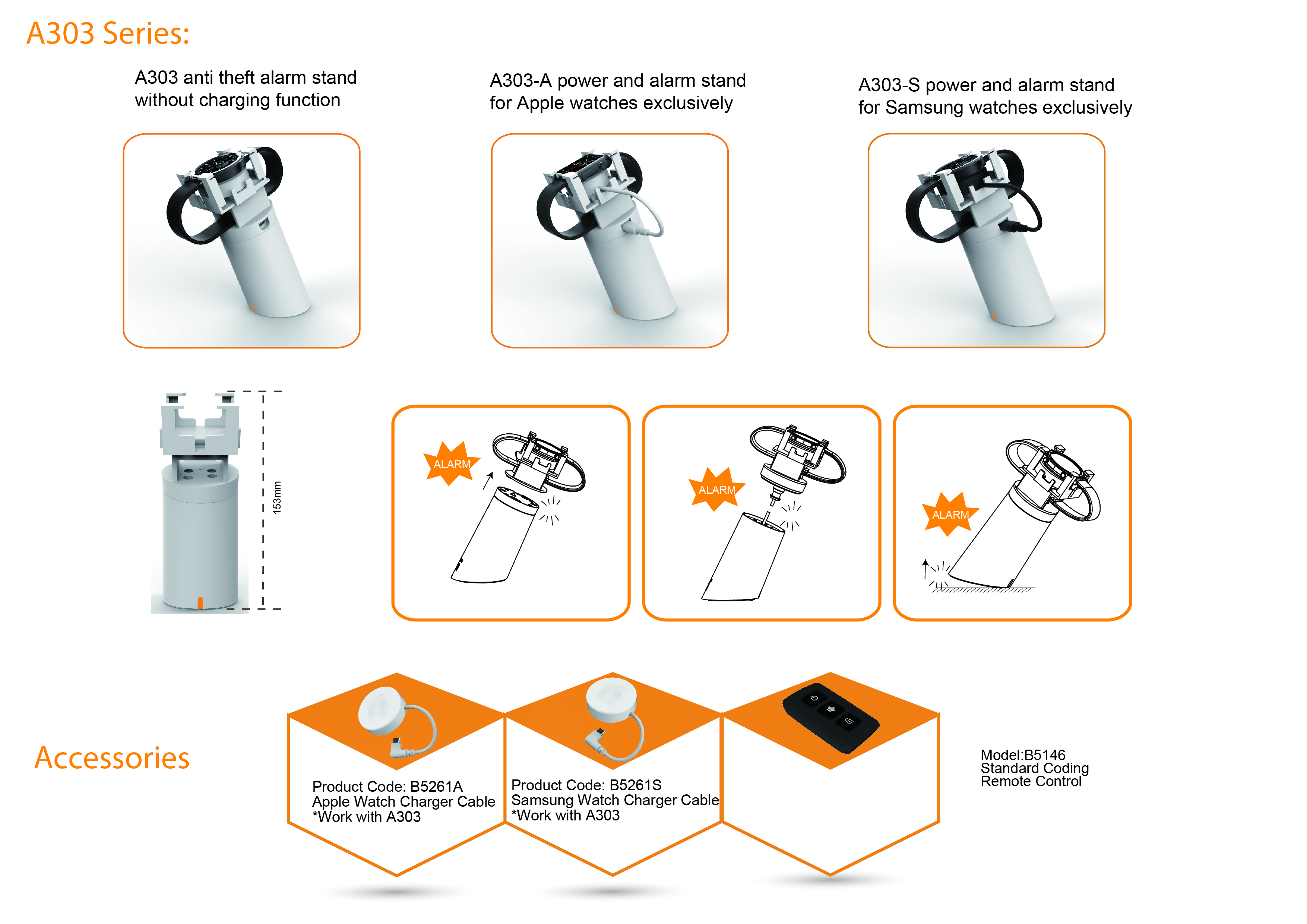 A303 Series:

A303 anti theft alarm stand without charging function

A303-A power and alarm stand for Apple watches exclusively

A303-S power and alarm stand for Samsung watches exclusively

153mm

ALARM

ALARM

ALARM

Accessories

Product Code: B5261A
Apple Watch Charger Cable
*Work with A303

Product Code: B5261S
Samsung Watch Charger Cable
*Work with A303

Model:B5146
Standard Coding
Remote Control