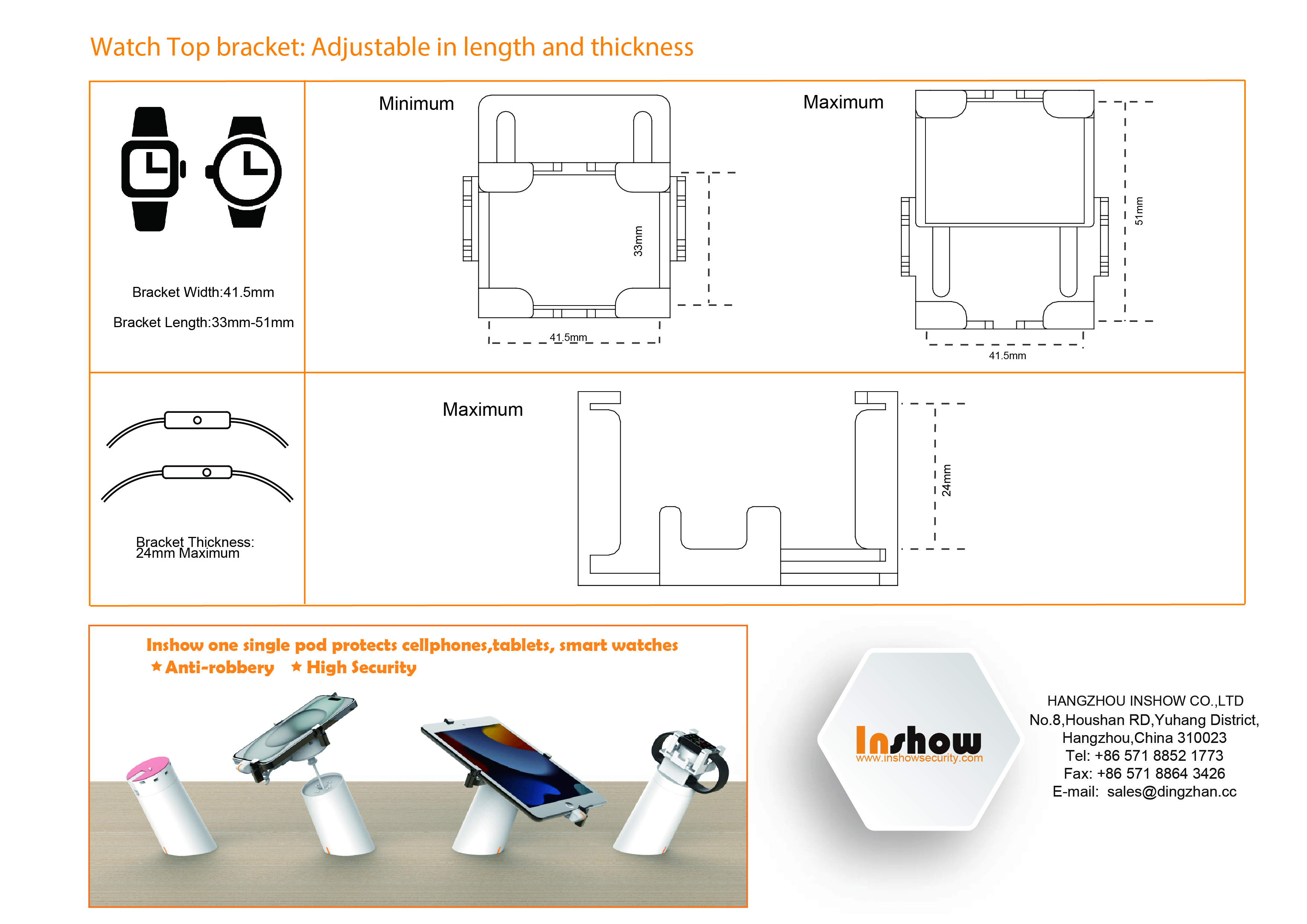 Watch Top bracket: Adjustable in length and thickness

Bracket Width:41.5mm

Bracket Length:33mm-51mm

Minimum

33mm

41.5mm

Maximum

51mm

41.5mm

Bracket Thickness: 24mm Maximum

Maximum

24mm

Inshow one single pod protects cellphones,tablets, smart watches
★ Anti-robbery ★ High Security

Inshow
www.inshowsecurity.com

HANGZHOU INSHOW CO.,LTD
No.8,Houshan RD,Yuhang District,
Hangzhou,China 310023
Tel: +86 571 8852 1773
Fax: +86 571 8864 3426
E-mail: sales@dingzhan.cc