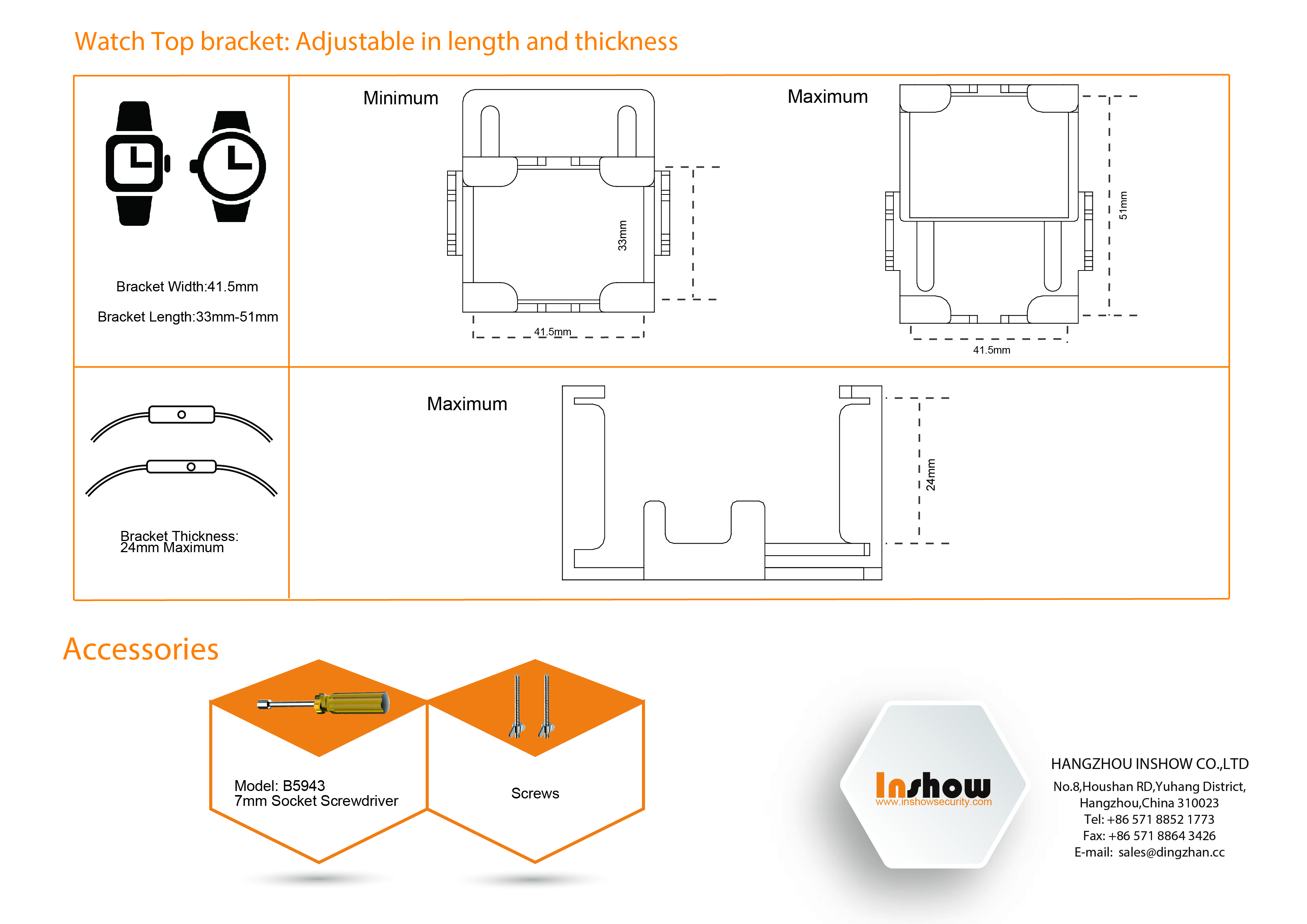 Watch Top bracket: Adjustable in length and thickness

Bracket Width:41.5mm

Bracket Length:33mm-51mm

Minimum

33mm

41.5mm

Maximum

51mm

41.5mm

Bracket Thickness: 24mm Maximum

Maximum

24mm

Accessories

Model: B5943
7mm Socket Screwdriver

Screws

Inshow
www.inshowsecurity.com

HANGZHOU INSHOW CO.,LTD
No.8,Houshan RD,Yuhang District,
Hangzhou,China 310023
Tel: +86 571 8852 1773
Fax: +86 571 8864 3426
E-mail: sales@dingzhan.cc