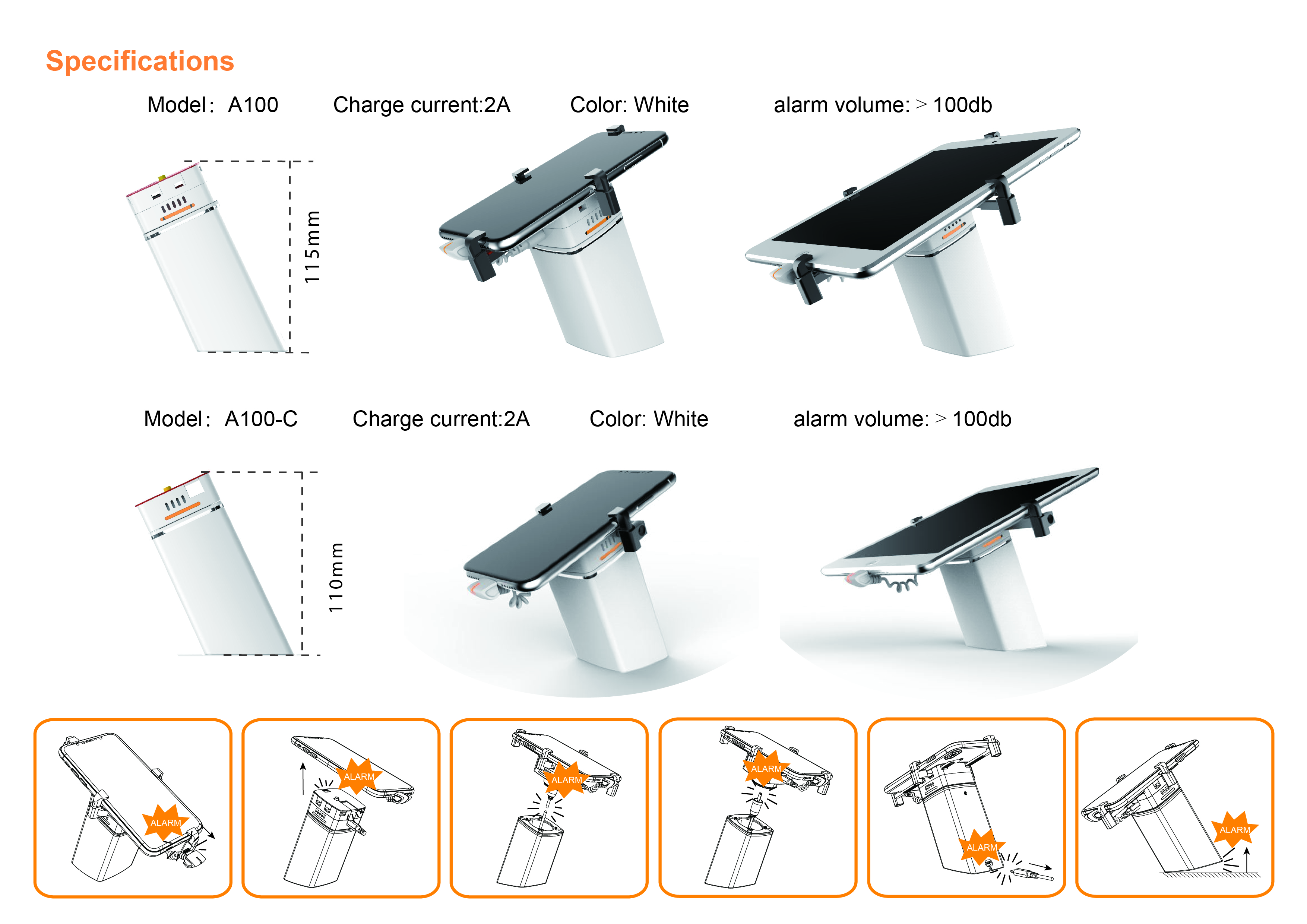 Specifications

Model: A100 Charge current:2A Color: White alarm volume: > 100db

115mm

Model: A100-C Charge current:2A Color: White alarm volume: > 100db

110mm

ALARM

ALARM

ALARM

ALARM

ALARM

ALARM